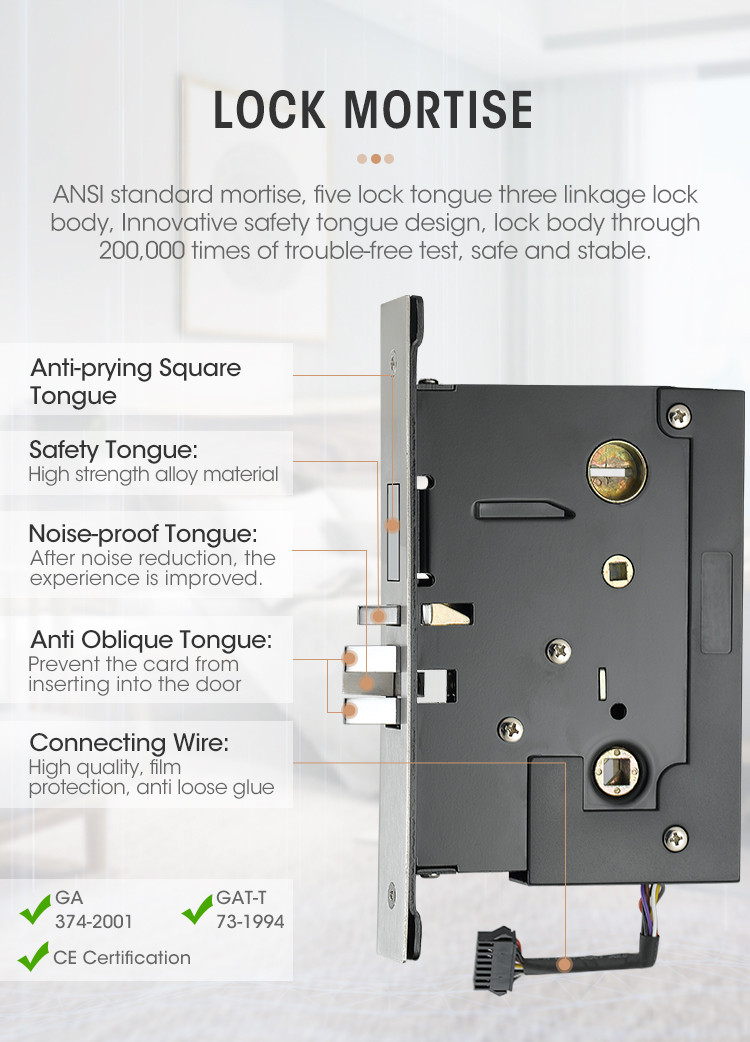 LOCK MORTISE

ANSI standard mortise, five lock tongue three linkage lock body, Innovative safety tongue design, lock body through 200,000 times of trouble-free test, safe and stable.

Anti-prying Square Tongue

Safety Tongue:
High strength alloy material

Noise-proof Tongue:
After noise reduction, the experience is improved.

Anti Oblique Tongue:
Prevent the card from inserting into the door

Connecting Wire:
High quality, film protection, anti loose glue

GA 374-2001

GAT-T 73-1994

CE Certification