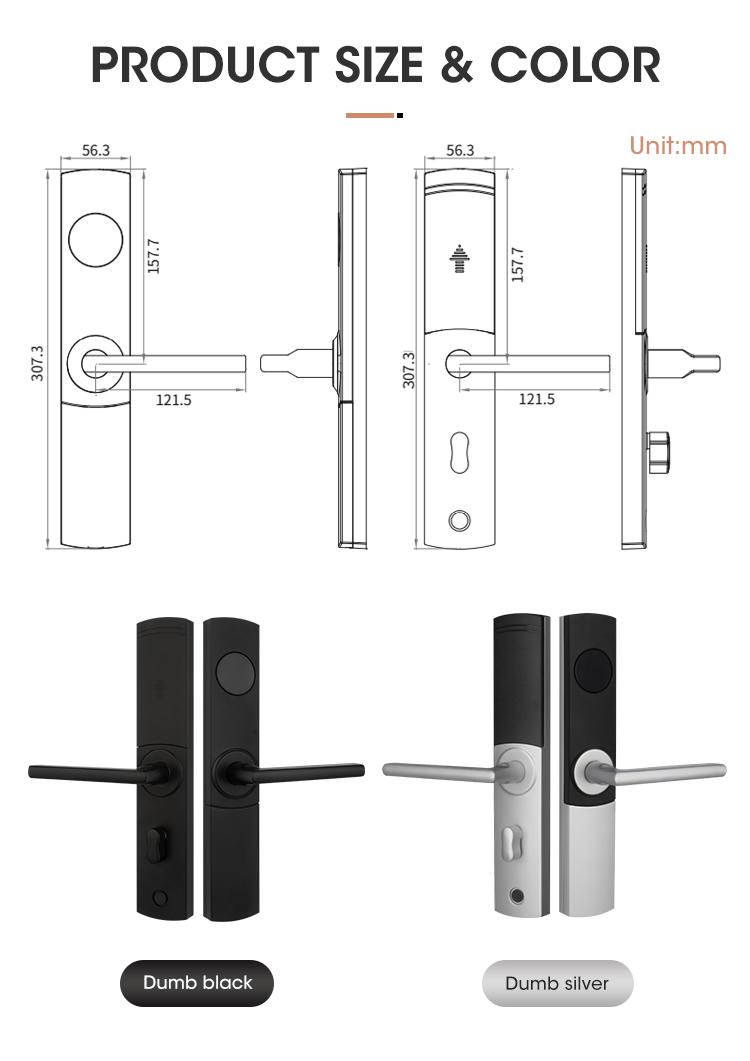 PRODUCT SIZE & COLOR

Unit:mm

56.3
157.7
307.3
121.5

56.3
157.7
307.3
121.5

Dumb black

Dumb silver