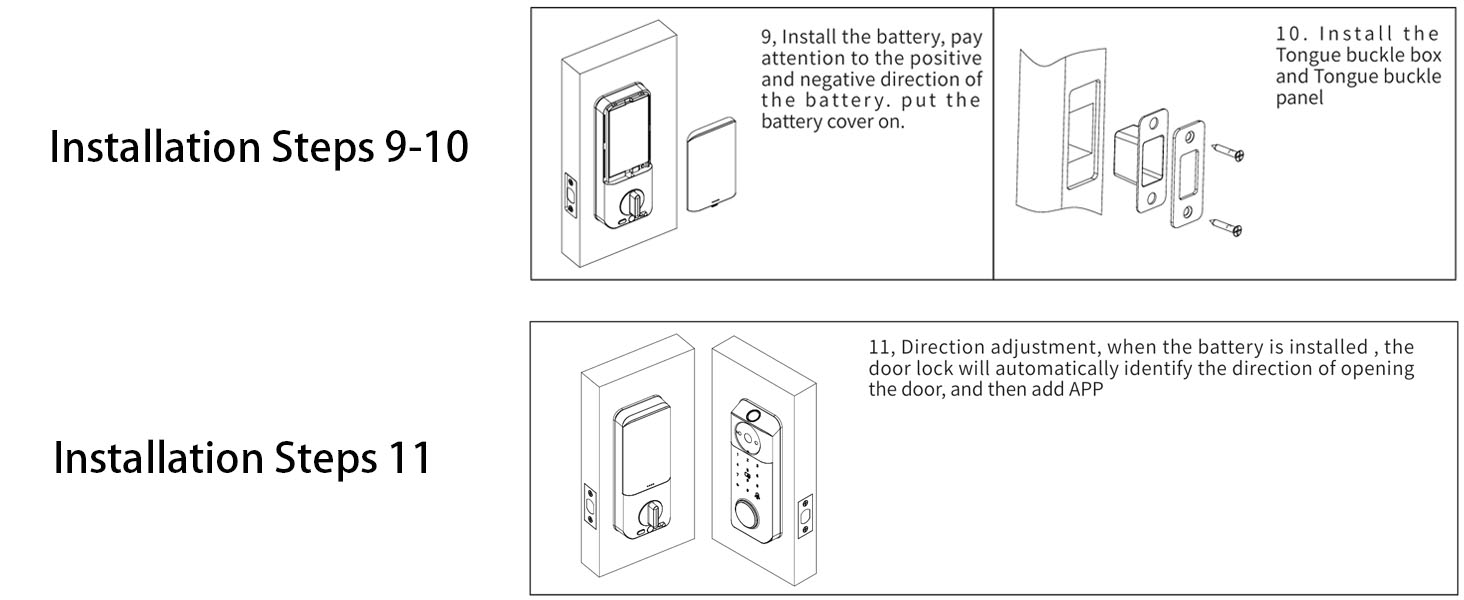 Installation Steps 9-10

9, Install the battery, pay attention to the positive and negative direction of the battery. put the battery cover on.

10. Install the Tongue buckle box and Tongue buckle panel

Installation Steps 11

11, Direction adjustment, when the battery is installed , the door lock will automatically identify the direction of opening the door, and then add APP